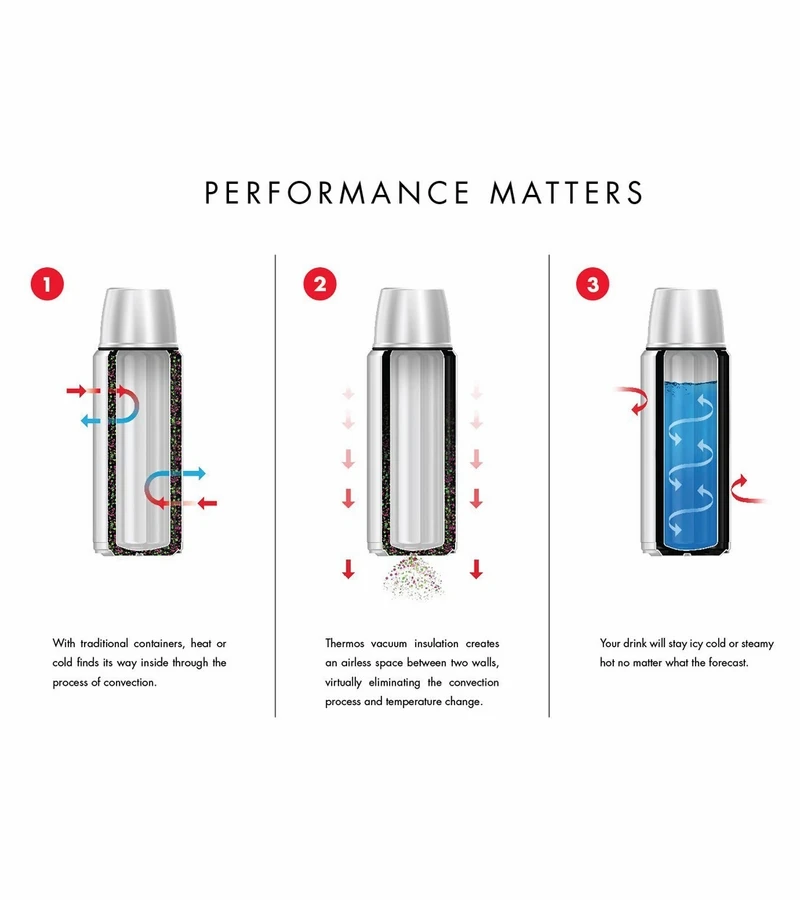 PERFORMANCE MATTERS

1

With traditional containers, heat or cold finds its way inside through the process of convection.

2

Thermos vacuum insulation creates an airless space between two walls, virtually eliminating the convection process and temperature change.

3

Your drink will stay icy cold or steamy hot no matter what the forecast.